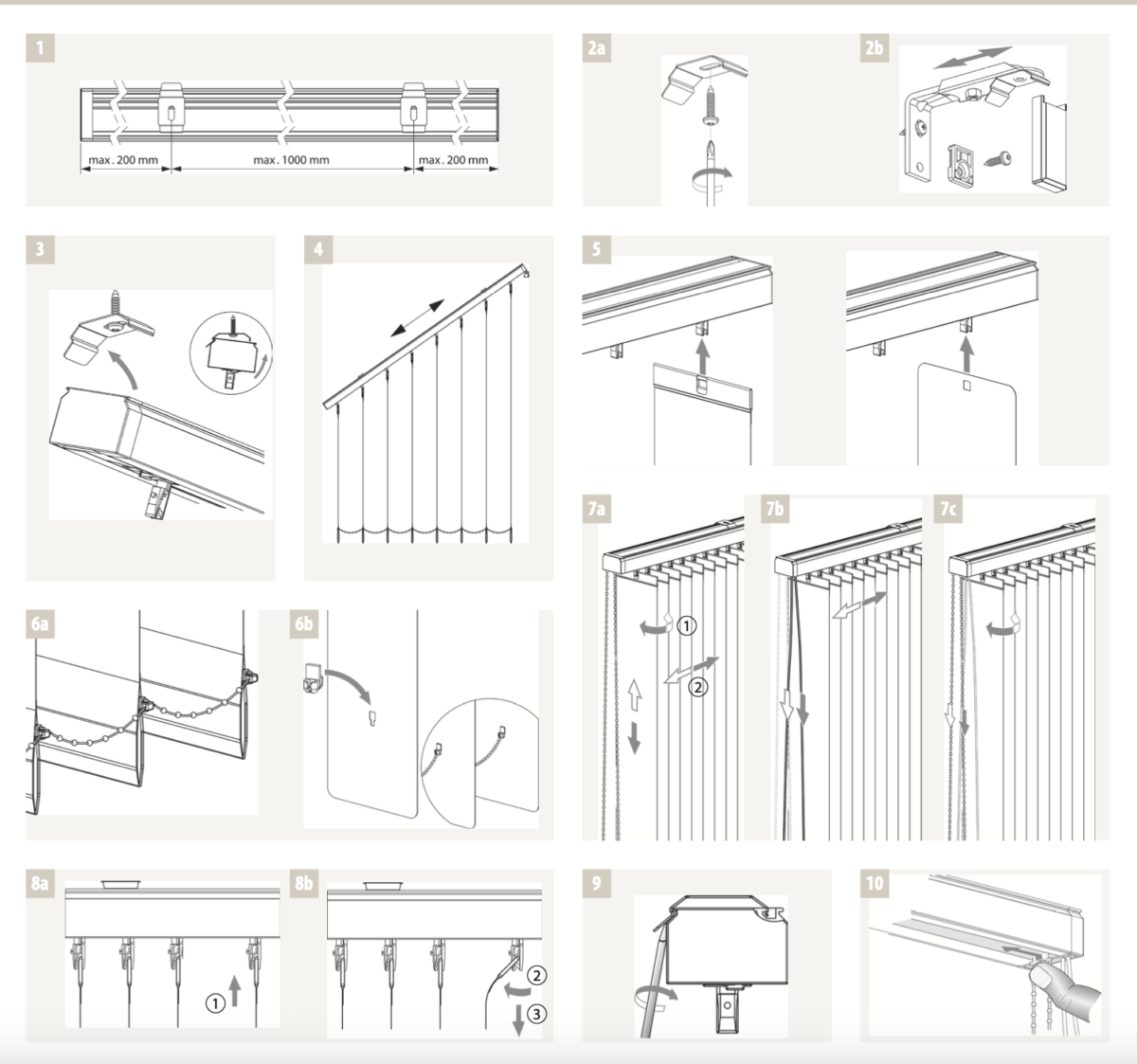 1

max. 200 mm

max. 1000 mm

max. 200 mm

2a

2b

3

4

5

6a

6b

7a

①

②

7b

7c

8a

①

8b

②

③

9

10